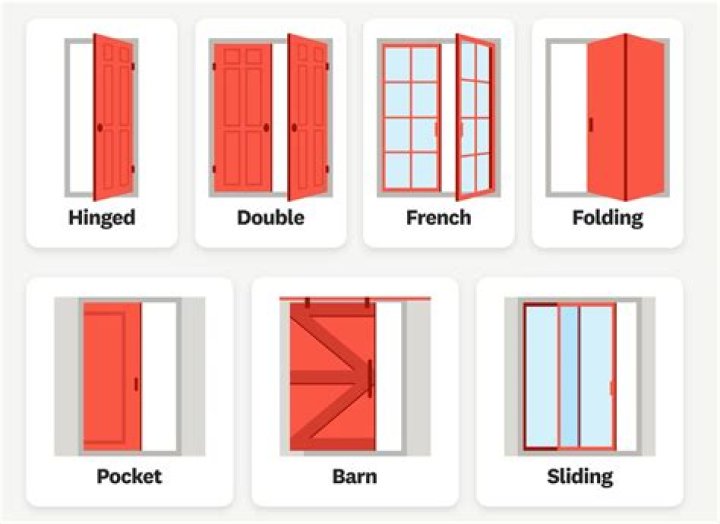 Hinged

Double

French

Folding

Pocket

Barn

Sliding